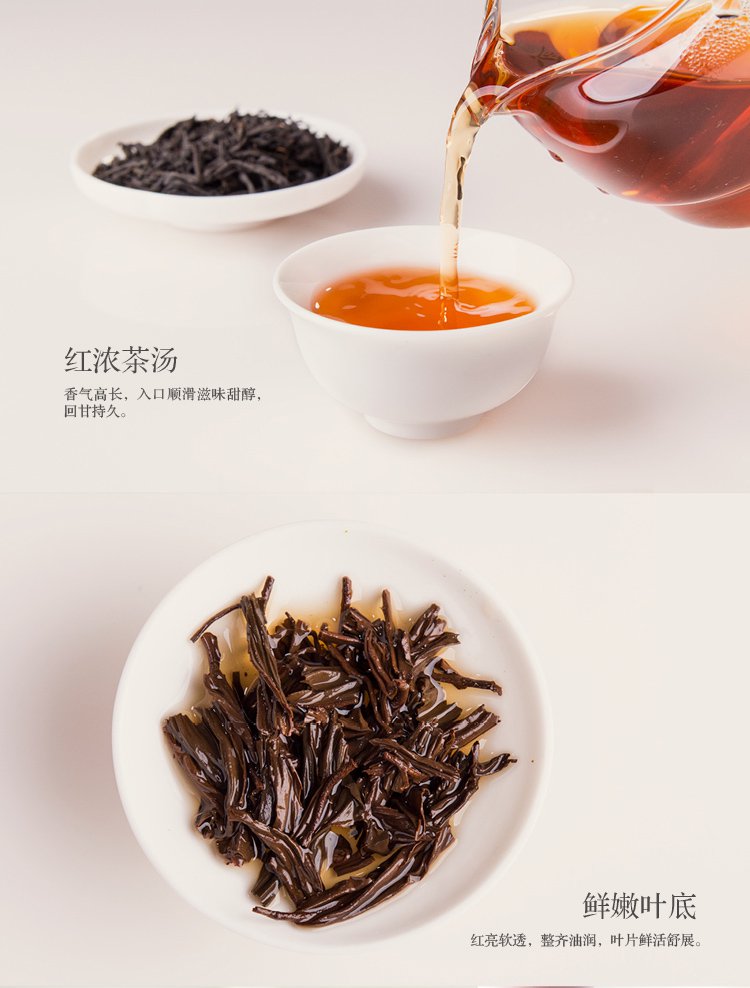 红浓茶汤

香气高长，入口顺滑滋味甜醇，回甘持久。

鲜嫩叶底

红亮软透，整齐油润，叶片鲜活舒展。